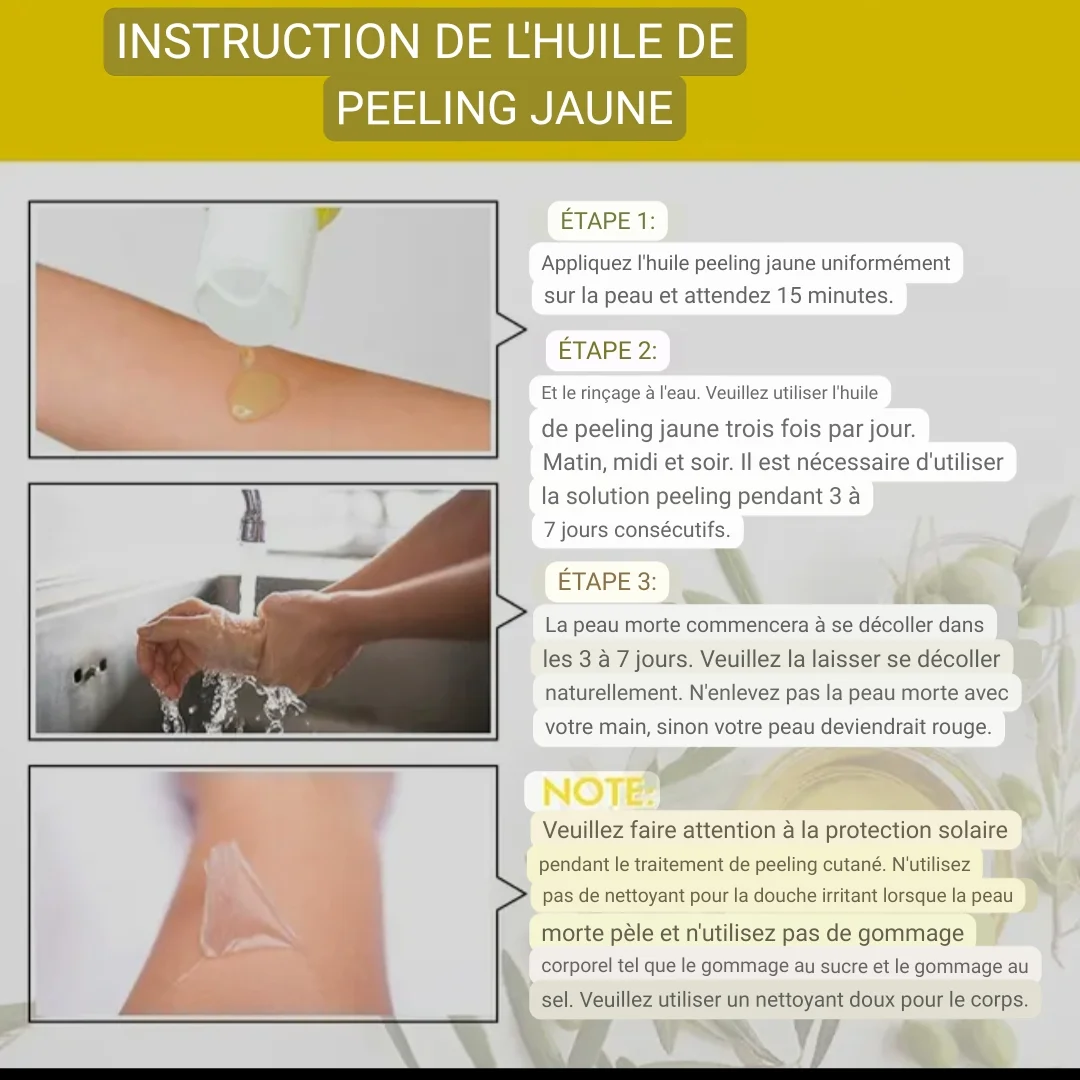 INSTRUCTION DE L'HUILE DE PEELING JAUNE

ÉTAPE 1:

Appliquez l'huile peeling jaune uniformément sur la peau et attendez 15 minutes.

ÉTAPE 2:

Et le rinçage à l'eau. Veuillez utiliser l'huile de peeling jaune trois fois par jour. Matin, midi et soir. Il est nécessaire d'utiliser la solution peeling pendant 3 à 7 jours consécutifs.

ÉTAPE 3:

La peau morte commencera à se décoller dans les 3 à 7 jours. Veuillez la laisser se décoller naturellement. N'enlevez pas la peau morte avec votre main, sinon votre peau deviendrait rouge.

NOTE:

Veuillez faire attention à la protection solaire pendant le traitement de peeling cutané. N'utilisez pas de nettoyant pour la douche irritant lorsque la peau morte pèle et n'utilisez pas de gommage corporel tel que le gommage au sucre et le gommage au sel. Veuillez utiliser un nettoyant doux pour le corps.