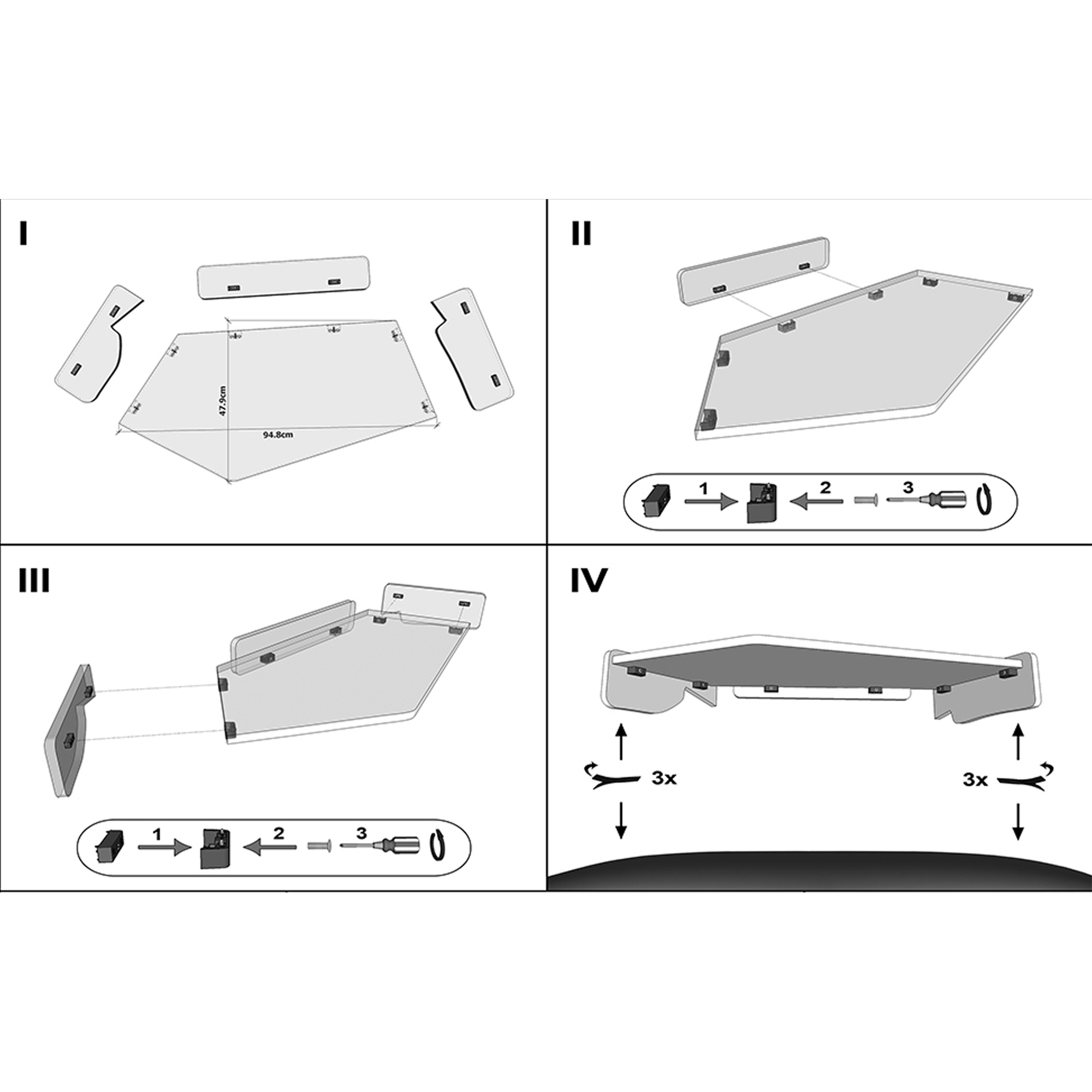 I

47.9cm

94.8cm

II

1

2

3

III

1

2

3

IV

3x

3x