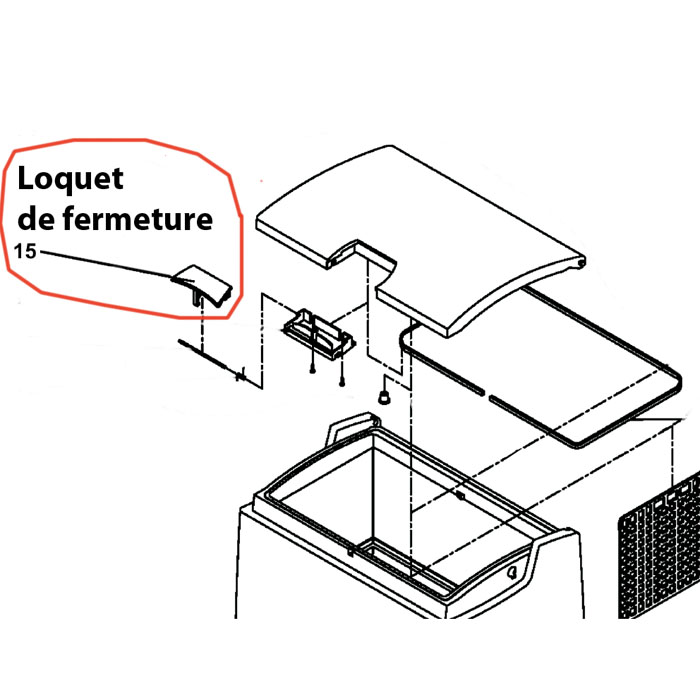 Loquet de fermeture

15