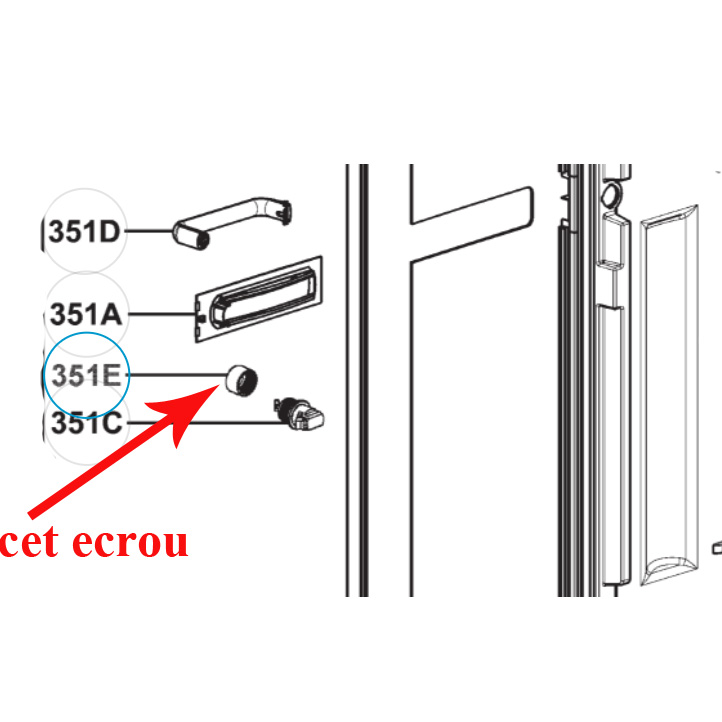 351D
351A
351E
351C
cet ecrou