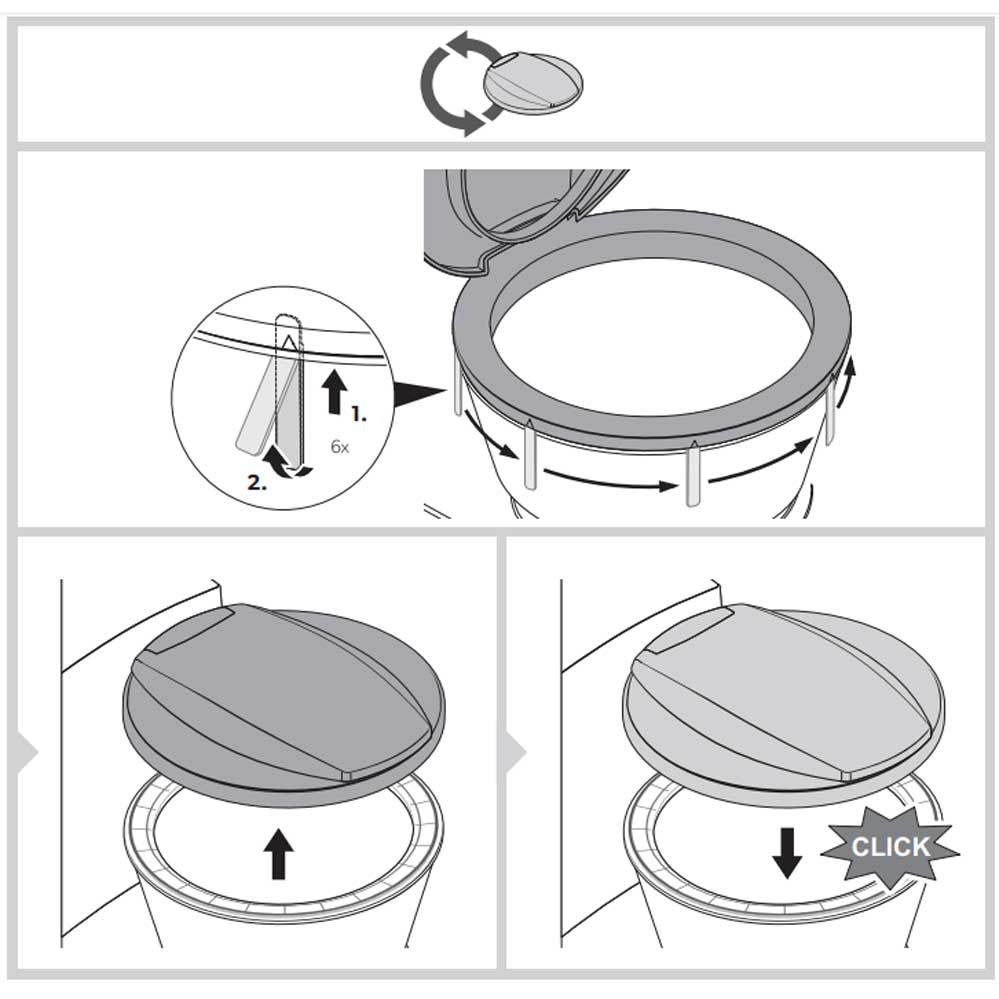 1.

6x

2.

CLICK