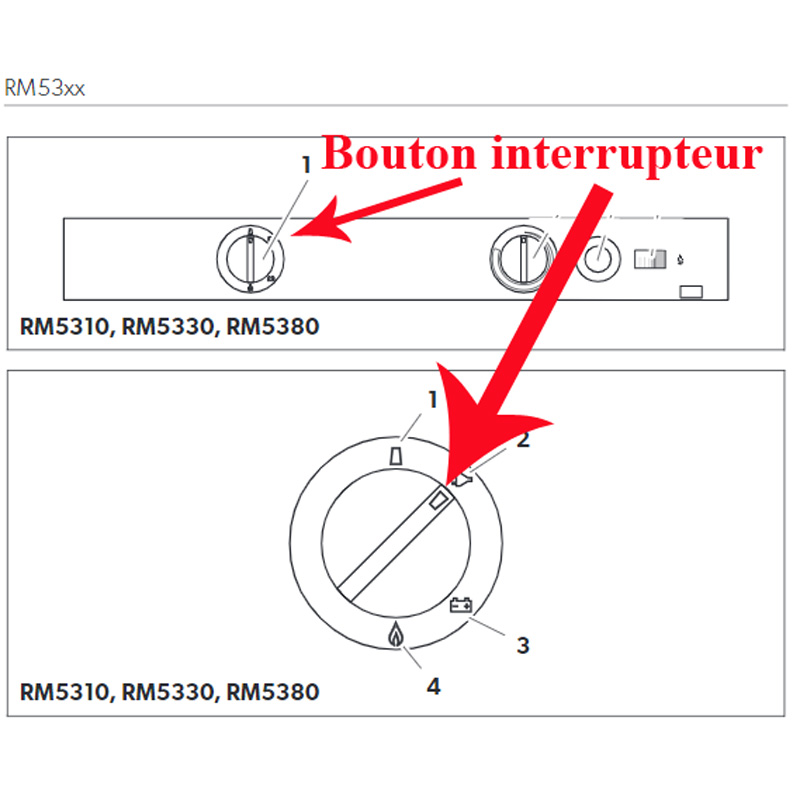 RM53xx

1

Bouton interrupteur

RM5310, RM5330, RM5380

1

2

3

4

RM5310, RM5330, RM5380