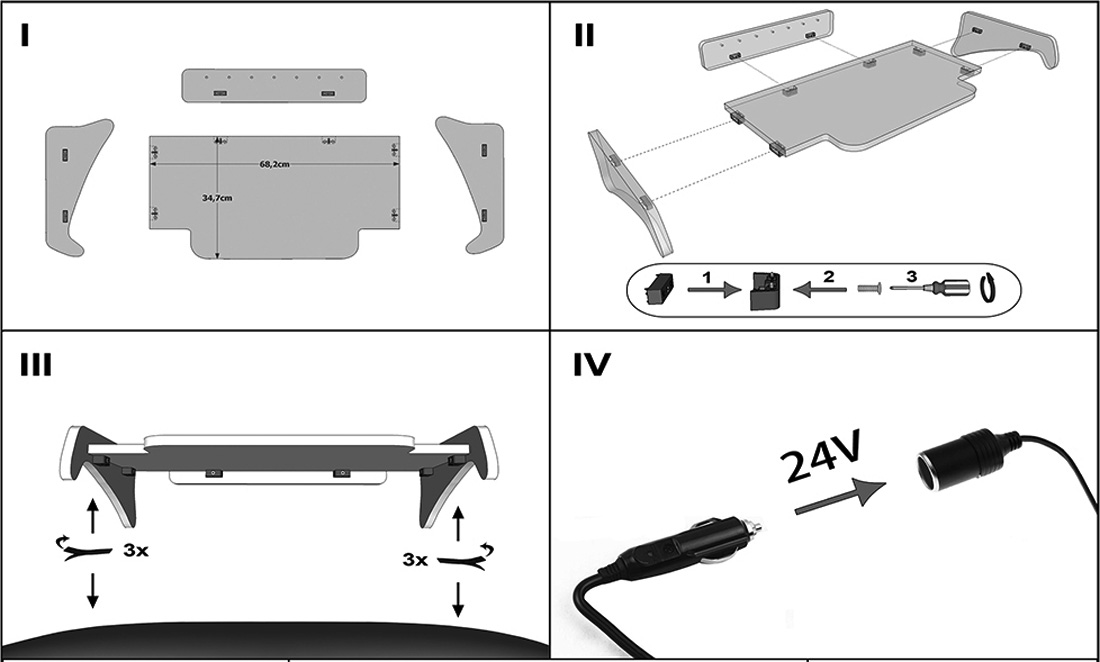 I

68,2cm

34,7cm

II

1

2

3

III

3x

3x

IV

24V