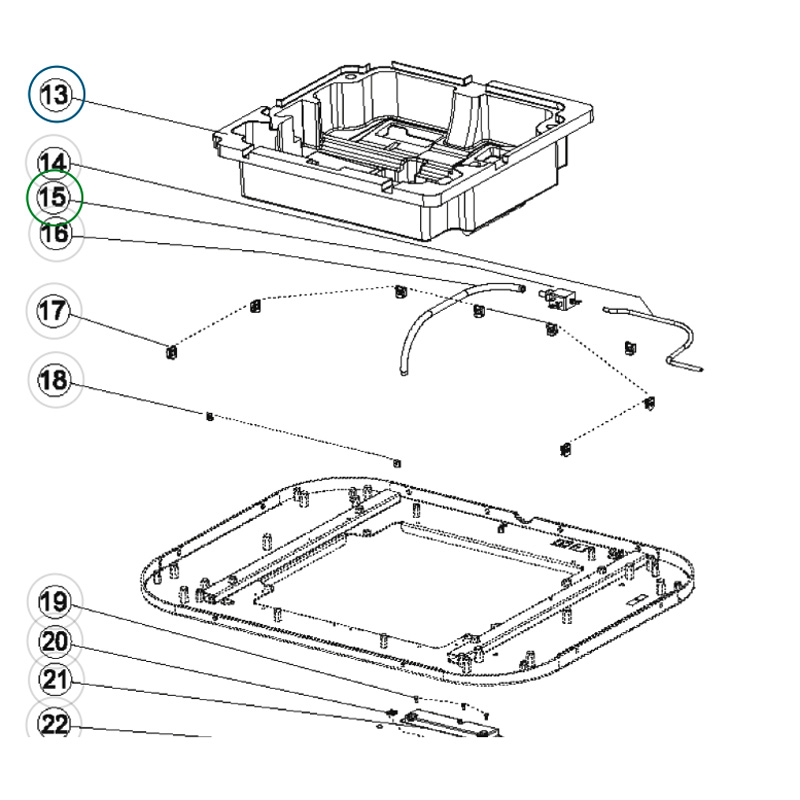 13
14
15
16
17
18
19
20
21
22