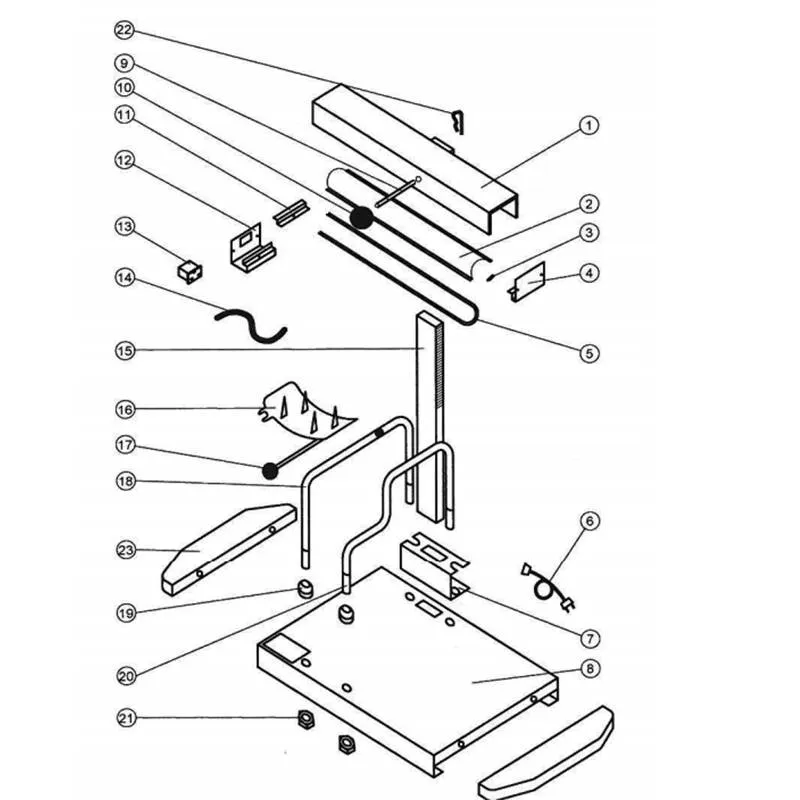 22
9
10
11
12
13
14
15
16
17
18
23
19
20
21
1
2
3
4
5
6
7
8